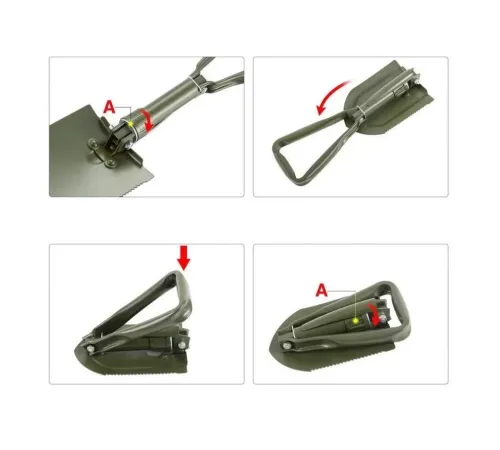 A

A