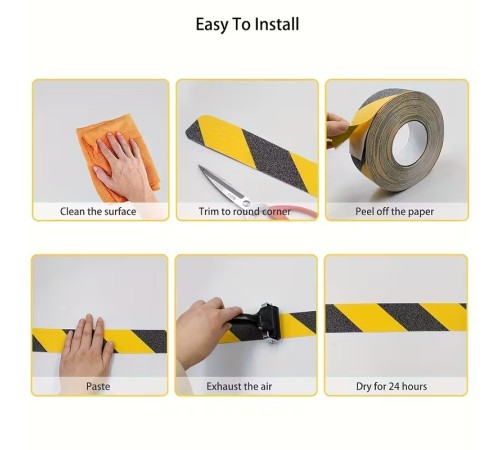 Easy To Install

Clean the surface

Trim to round corner

Peel off the paper

Paste

Exhaust the air

Dry for 24 hours